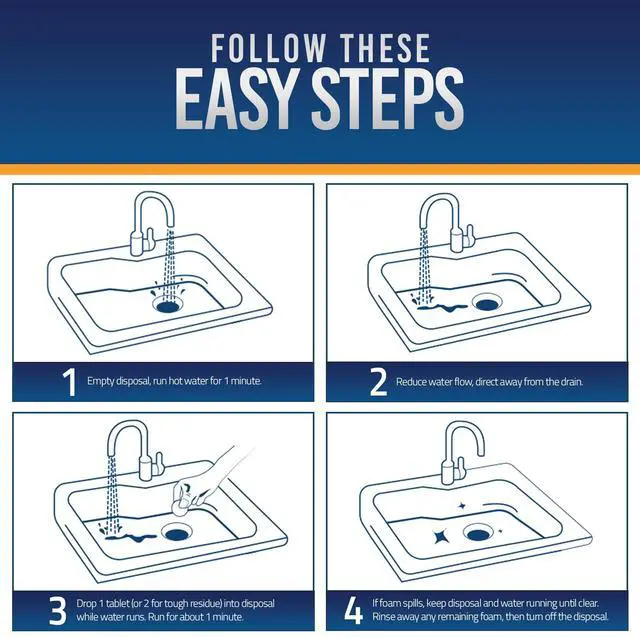 FOLLOW THESE
EASY STEPS

1 Empty disposal, run hot water for 1 minute.

2 Reduce water flow, direct away from the drain.

3 Drop 1 tablet (or 2 for tough residue) into disposal while water runs. Run for about 1 minute.

4 If foam spills, keep disposal and water running until clear. Rinse away any remaining foam, then turn off the disposal.