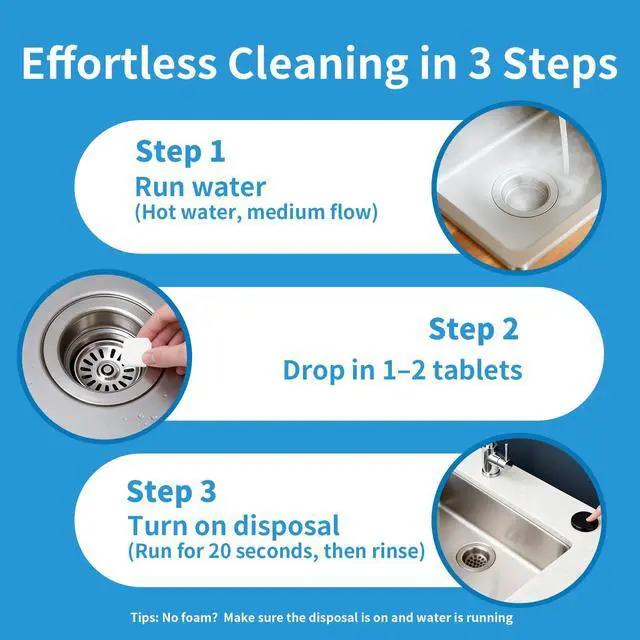 Effortless Cleaning in 3 Steps

Step 1
Run water
(Hot water, medium flow)

Step 2
Drop in 1–2 tablets

Step 3
Turn on disposal
(Run for 20 seconds, then rinse)

Tips: No foam? Make sure the disposal is on and water is running