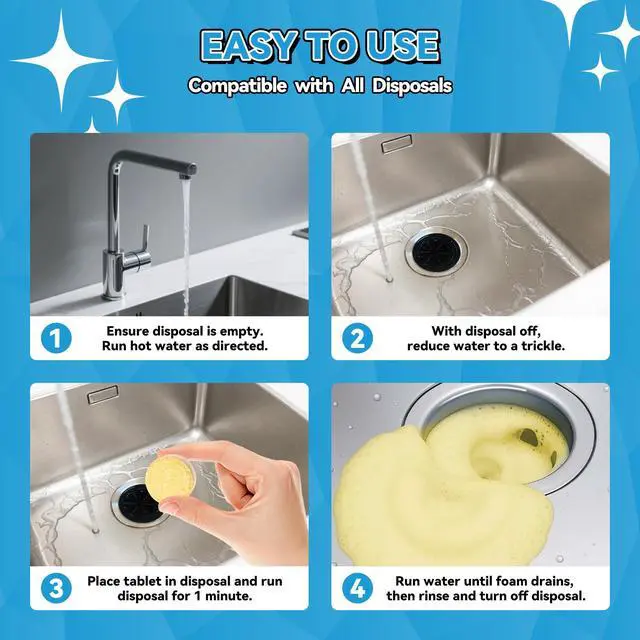 EASY TO USE
Compatible with All Disposals

1
Ensure disposal is empty.
Run hot water as directed.

2
With disposal off,
reduce water to a trickle.

3
Place tablet in disposal and run
disposal for 1 minute.

4
Run water until foam drains,
then rinse and turn off disposal.