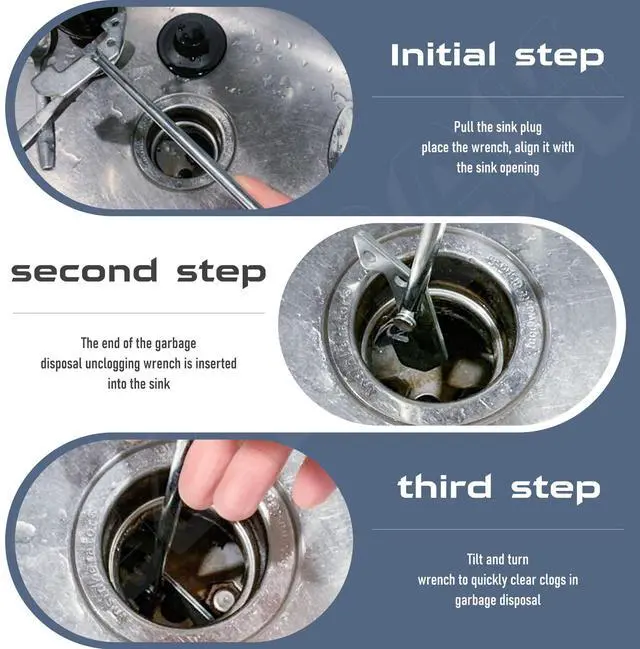 Initial step

Pull the sink plug
place the wrench, align it with
the sink opening

second step

The end of the garbage
disposal unclogging wrench is inserted
into the sink

third step

Tilt and turn
wrench to quickly clear clogs in
garbage disposal