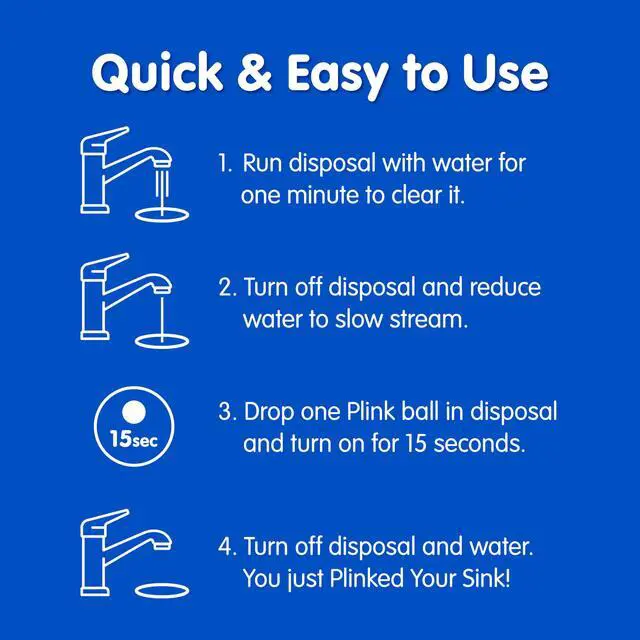 Quick & Easy to Use

1. Run disposal with water for one minute to clear it.

2. Turn off disposal and reduce water to slow stream.

15sec

3. Drop one Plink ball in disposal and turn on for 15 seconds.

4. Turn off disposal and water. You just Plinked Your Sink!