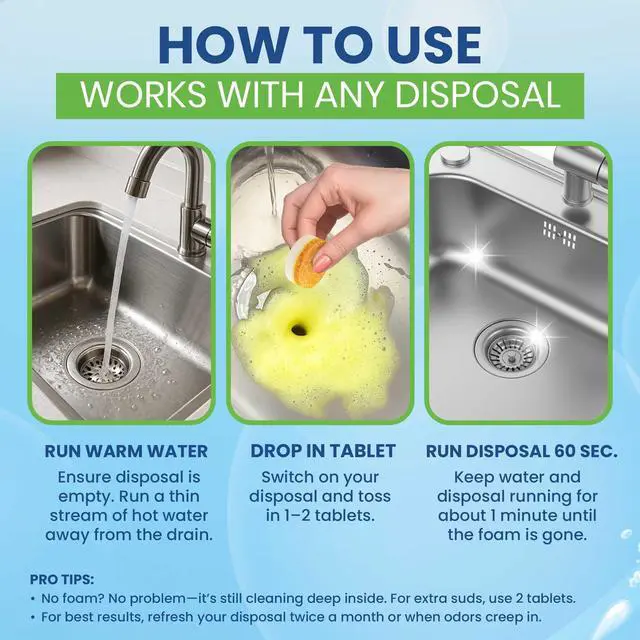 HOW TO USE

WORKS WITH ANY DISPOSAL

RUN WARM WATER

Ensure disposal is empty. Run a thin stream of hot water away from the drain.

DROP IN TABLET

Switch on your disposal and toss in 1–2 tablets.

RUN DISPOSAL 60 SEC.

Keep water and disposal running for about 1 minute until the foam is gone.

PRO TIPS:

• No foam? No problem—it's still cleaning deep inside. For extra suds, use 2 tablets.

• For best results, refresh your disposal twice a month or when odors creep in.