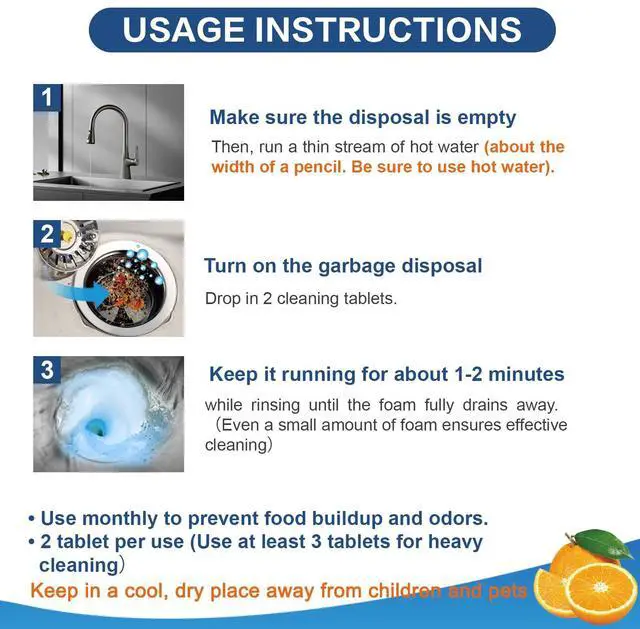 USAGE INSTRUCTIONS

1

Make sure the disposal is empty

Then, run a thin stream of hot water (about the width of a pencil. Be sure to use hot water).

2

Turn on the garbage disposal

Drop in 2 cleaning tablets.

3

Keep it running for about 1-2 minutes

while rinsing until the foam fully drains away. （Even a small amount of foam ensures effective cleaning）

• Use monthly to prevent food buildup and odors.
• 2 tablet per use (Use at least 3 tablets for heavy cleaning）

Keep in a cool, dry place away from children and pets