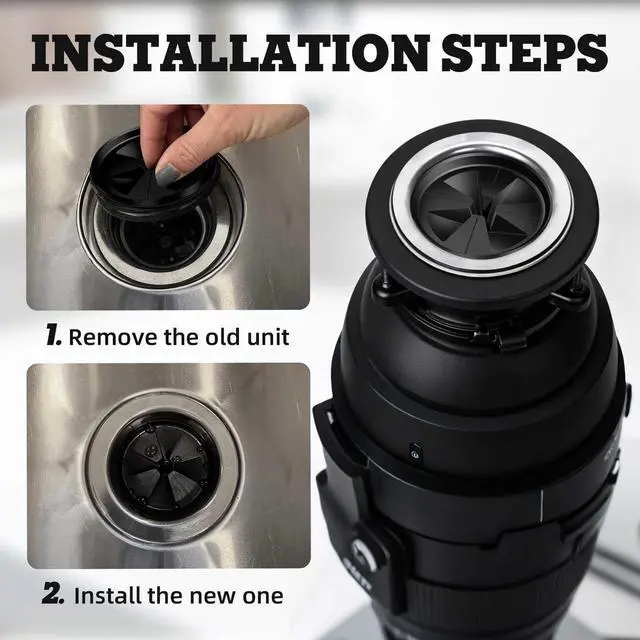 INSTALLATION STEPS

1. Remove the old unit

2. Install the new one