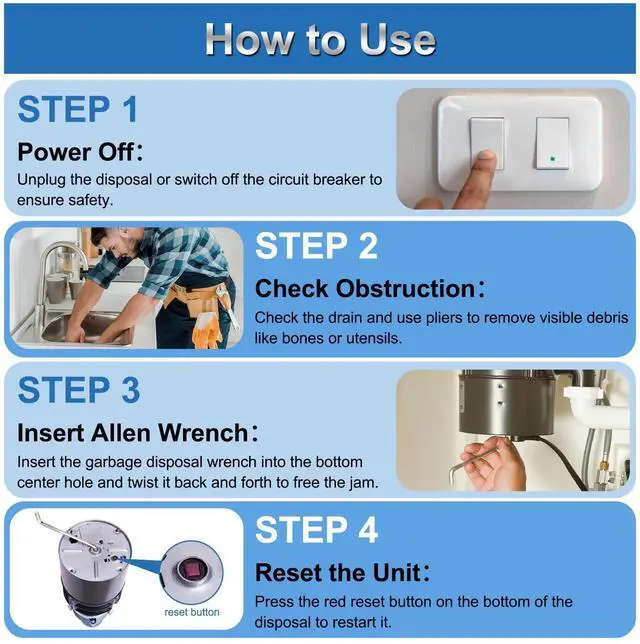 How to Use

STEP 1

Power Off：

Unplug the disposal or switch off the circuit breaker to ensure safety.

STEP 2

Check Obstruction：

Check the drain and use pliers to remove visible debris like bones or utensils.

STEP 3

Insert Allen Wrench：

Insert the garbage disposal wrench into the bottom center hole and twist it back and forth to free the jam.

reset button

STEP 4

Reset the Unit：

Press the red reset button on the bottom of the disposal to restart it.