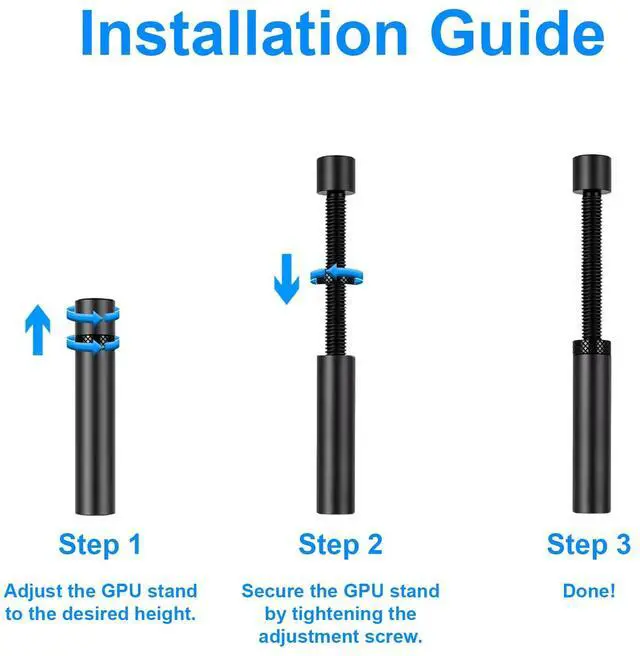 Installation Guide

Step 1

Adjust the GPU stand to the desired height.

Step 2

Secure the GPU stand by tightening the adjustment screw.

Step 3

Done!