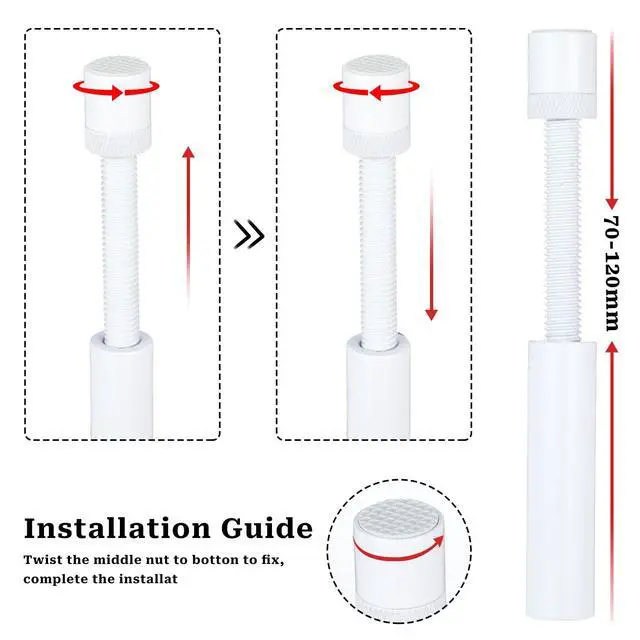 70-120mm

Installation Guide

Twist the middle nut to botton to fix, complete the installat