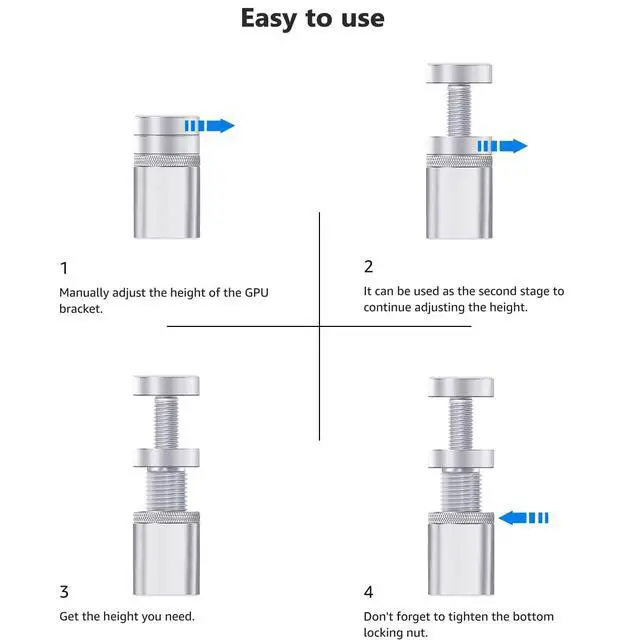 Easy to use

1

Manually adjust the height of the GPU bracket.

2

It can be used as the second stage to continue adjusting the height.

3

Get the height you need.

4

Don't forget to tighten the bottom locking nut.