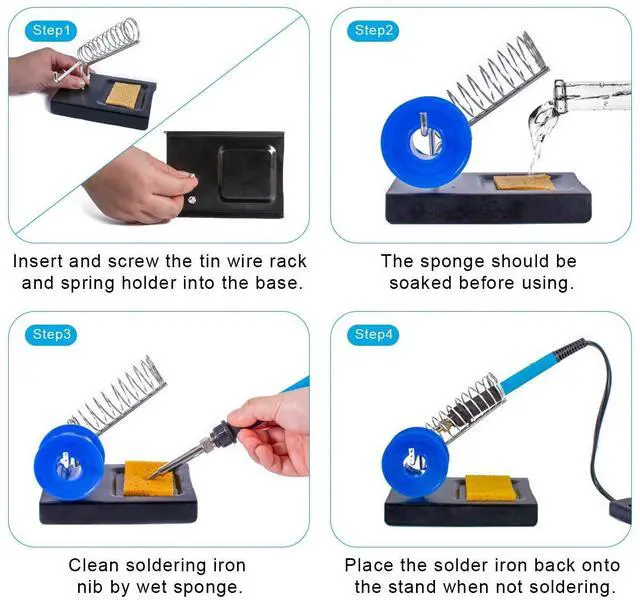 Step1

Insert and screw the tin wire rack and spring holder into the base.

Step2

The sponge should be soaked before using.

Step3

Clean soldering iron nib by wet sponge.

Step4

Place the solder iron back onto the stand when not soldering.