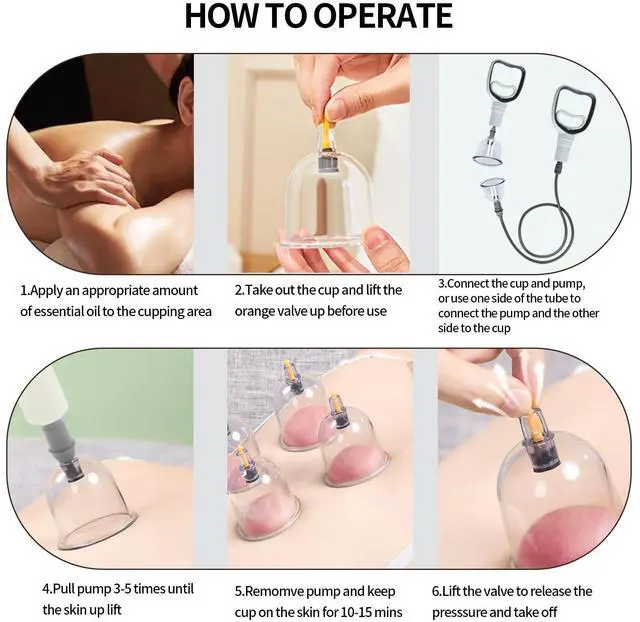 HOW TO OPERATE

1.Apply an appropriate amount of essential oil to the cupping area

2.Take out the cup and lift the orange valve up before use

3.Connect the cup and pump, or use one side of the tube to connect the pump and the other side to the cup

4.Pull pump 3-5 times until the skin up lift

5.Remomve pump and keep cup on the skin for 10-15 mins

6.Lift the valve to release the presssure and take off