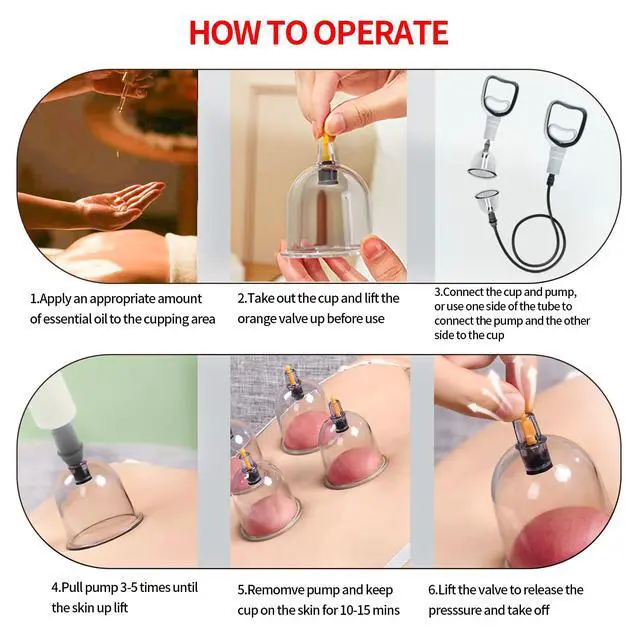 HOW TO OPERATE

1.Apply an appropriate amount of essential oil to the cupping area

2.Take out the cup and lift the orange valve up before use

3.Connect the cup and pump, or use one side of the tube to connect the pump and the other side to the cup

4.Pull pump 3-5 times until the skin up lift

5.Remomve pump and keep cup on the skin for 10-15 mins

6.Lift the valve to release the presssure and take off