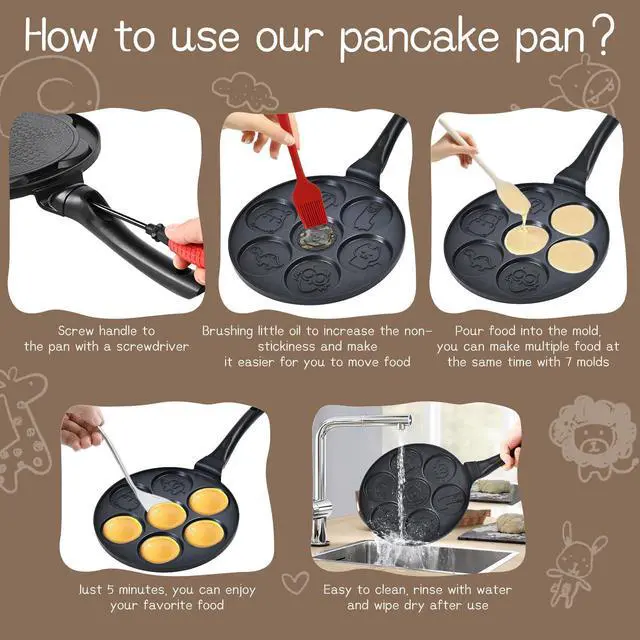 How to use our pancake pan?

Screw handle to the pan with a screwdriver

Brushing little oil to increase the non-stickiness and make it easier for you to move food

Pour food into the mold, you can make multiple food at the same time with 7 molds

Just 5 minutes, you can enjoy your favorite food

Easy to clean, rinse with water and wipe dry after use