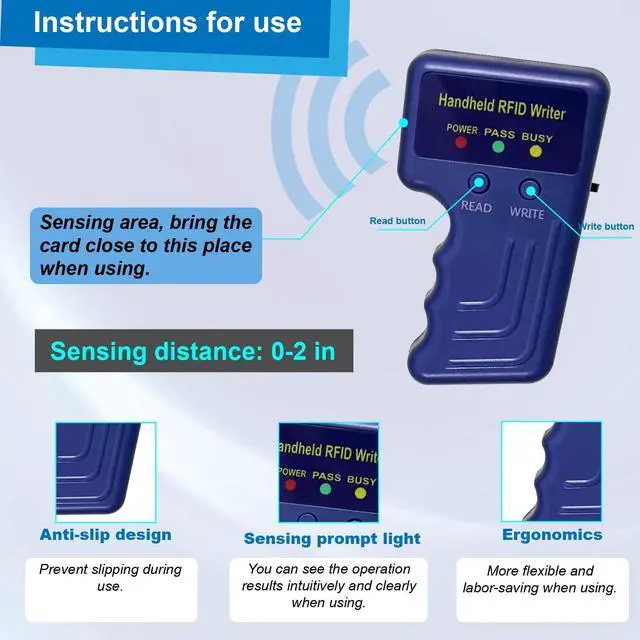 Instructions for use

Handheld RFID Writer
POWER PASS BUSY
READ WRITE

Read button
Write button

Sensing area, bring the card close to this place when using.

Sensing distance: 0-2 in

andheld RFID Writ
POWER PASS BUSY

Anti-slip design
Prevent slipping during use.

Sensing prompt light
You can see the operation results intuitively and clearly when using.

Ergonomics
More flexible and labor-saving when using.