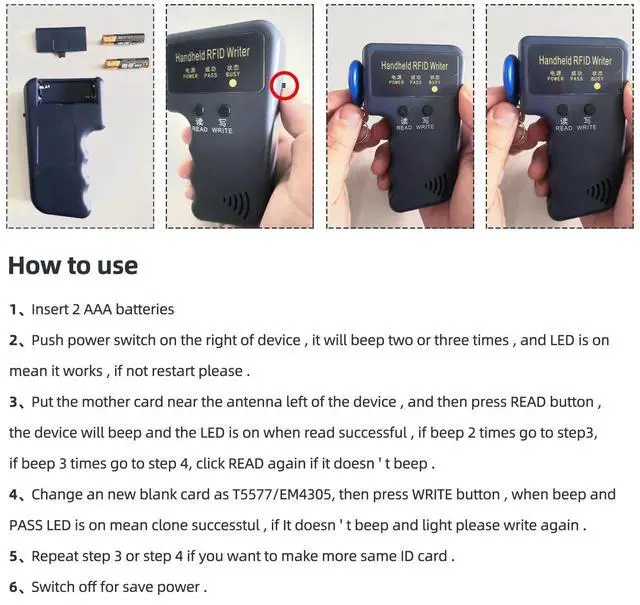 Handheld RFID Writer
电源 成功 状态
POWER PASS BUSY
读 写
READ WRITE

Handheld RFID Writer
电源 成功 状态
POWER PASS BUSY
读 写
READ WRITE

Handheld RFID Writer
电源 成功 状态
POWER PASS BUSY
读 写
READ WRITE

How to use

1、Insert 2 AAA batteries

2、Push power switch on the right of device , it will beep two or three times , and LED is on mean it works , if not restart please .

3、Put the mother card near the antenna left of the device , and then press READ button , the device will beep and the LED is on when read successful , if beep 2 times go to step3, if beep 3 times go to step 4, click READ again if it doesn ' t beep .

4、Change an new blank card as T5577/EM4305, then press WRITE button , when beep and PASS LED is on mean clone successtul , if It doesn ' t beep and light please write again .

5、Repeat step 3 or step 4 if you want to make more same ID card .

6、Switch off for save power .