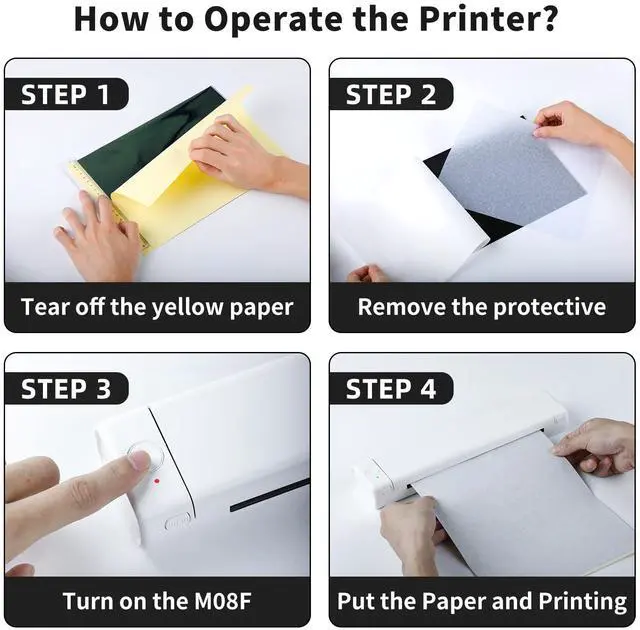 How to Operate the Printer?

STEP 1

Tear off the yellow paper

STEP 2

Remove the protective

STEP 3

Turn on the M08F

STEP 4

Put the Paper and Printing