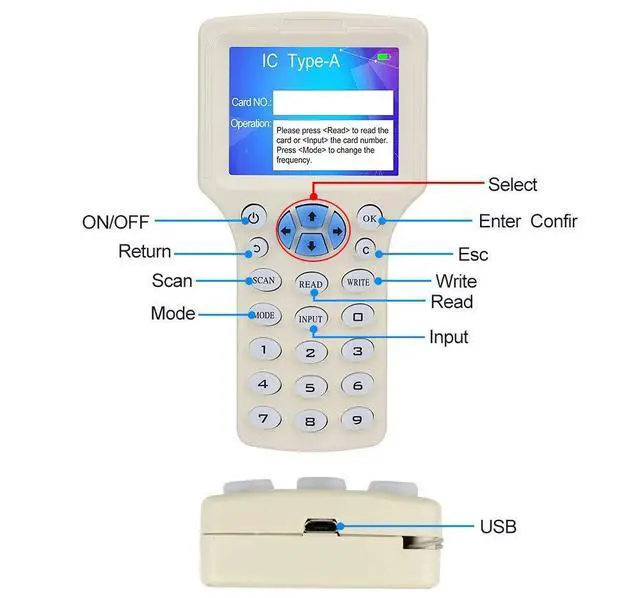 IC Type-A

Card NO.:

Operation:

Please press <Read> to read the card or <Input> the card number. Press <Mode> to change the frequency.

Select

ON/OFF

OK

Enter Confir

Return

C

Esc

Scan

SCAN

READ

WRITE

Write

Read

Mode

MODE

INPUT

Input

1 2 3

4 5 6

7 8 9

USB