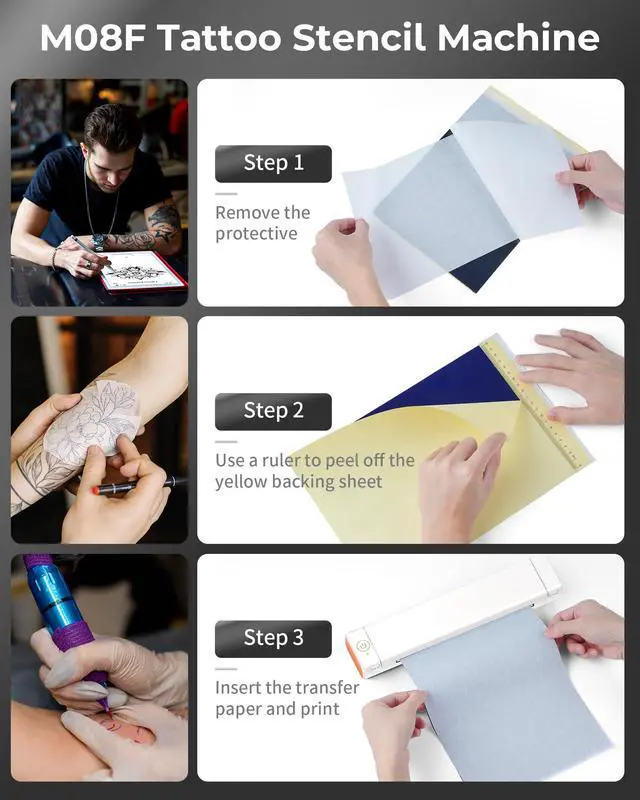 M08F Tattoo Stencil Machine

Step 1

Remove the protective

Step 2

Use a ruler to peel off the yellow backing sheet

Step 3

Insert the transfer paper and print