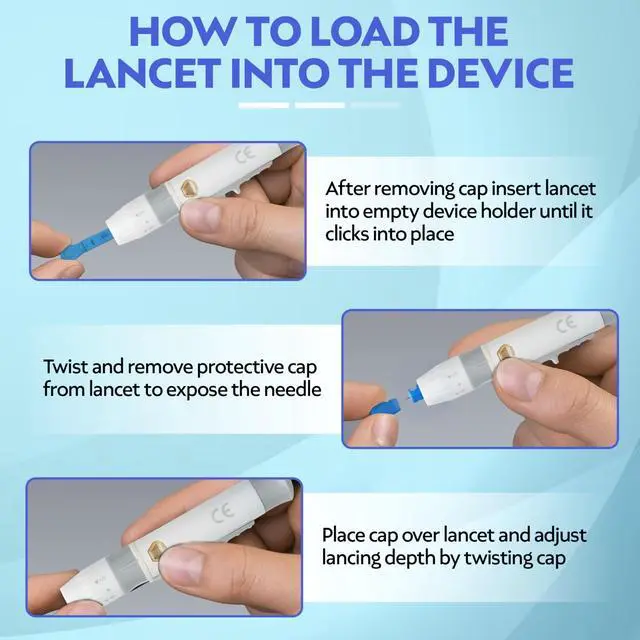 HOW TO LOAD THE LANCET INTO THE DEVICE

CE

After removing cap insert lancet into empty device holder until it clicks into place

Twist and remove protective cap from lancet to expose the needle

CE

CE

Place cap over lancet and adjust lancing depth by twisting cap