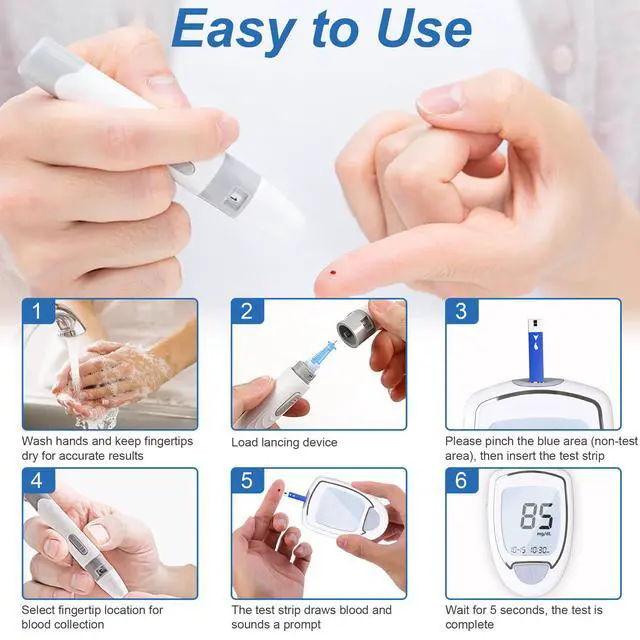 Easy to Use

1

Wash hands and keep fingertips dry for accurate results

2

Load lancing device

3

Please pinch the blue area (non-test area), then insert the test strip

4

Select fingertip location for blood collection

5

The test strip draws blood and sounds a prompt

6

85
mg/dL
10-15 10:30

Wait for 5 seconds, the test is complete