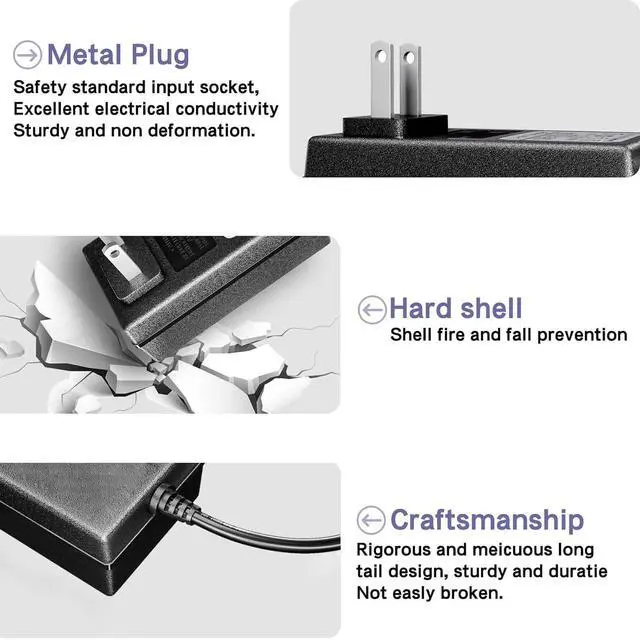 Metal Plug
Safety standard input socket, Excellent electrical conductivity Sturdy and non deformation.

Hard shell
Shell fire and fall prevention

Craftsmanship
Rigorous and meicuous long tail design, sturdy and duratie Not easly broken.