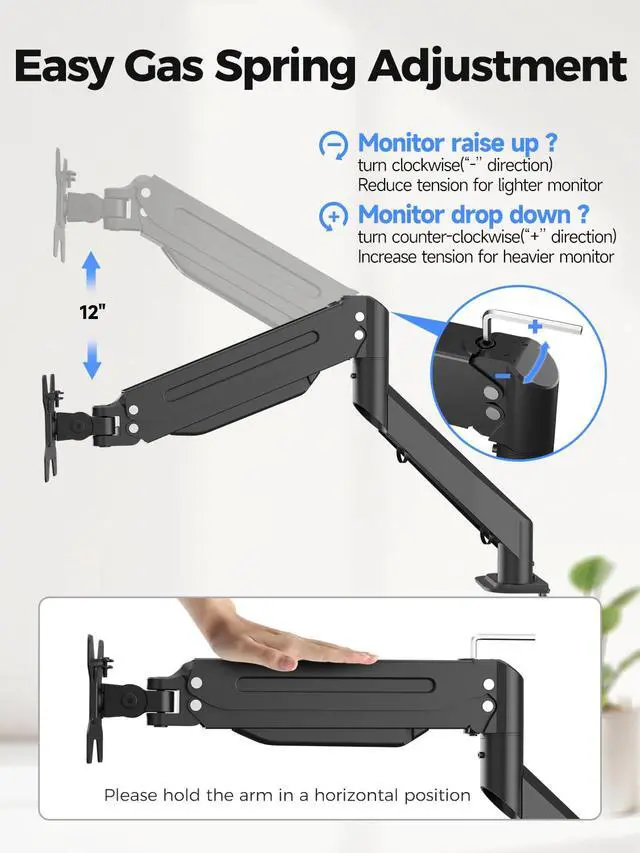 Easy Gas Spring Adjustment

Monitor raise up ?
turn clockwise("-" direction)
Reduce tension for lighter monitor

Monitor drop down ?
turn counter-clockwise("+" direction)
Increase tension for heavier monitor

12"

+

-

Please hold the arm in a horizontal position