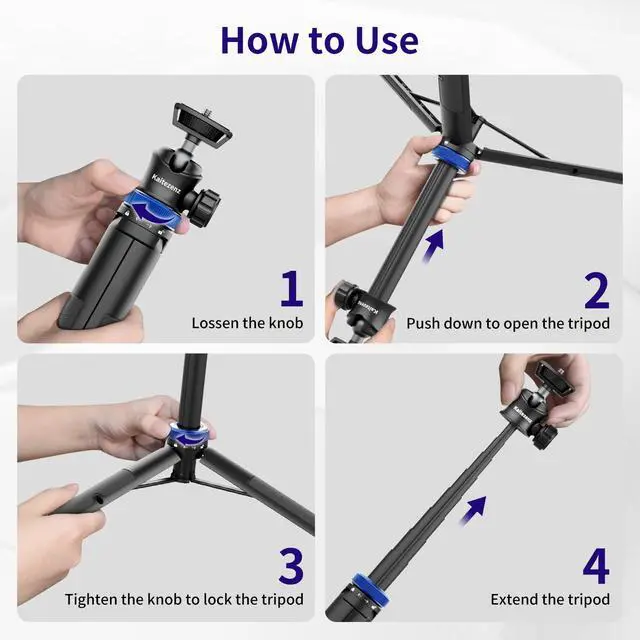 How to Use

Kaitezenz

1
Lossen the knob

Kaitezenz

2
Push down to open the tripod

3
Tighten the knob to lock the tripod

Kaitezenz

4
Extend the tripod