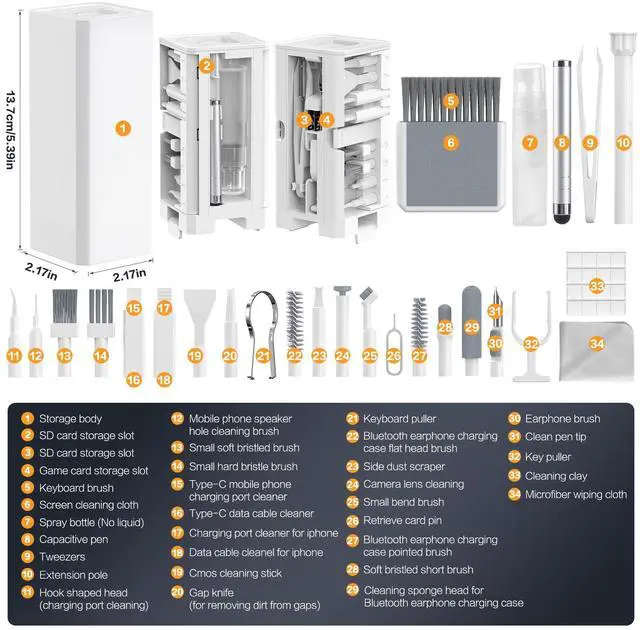 13.7cm/5.39in

2.17in 2.17in

1 2 3 4 5 6 7 8 9 10

11 12 13 14 15 16 17 18 19 20 21 22 23 24 25 26 27 28 29 30 31 32 33 34

1 Storage body
2 SD card storage slot
3 SD card storage slot
4 Game card storage slot
5 Keyboard brush
6 Screen cleaning cloth
7 Spray bottle (No liquid)
8 Capacitive pen
9 Tweezers
10 Extension pole
11 Hook shaped head (charging port cleaning)

12 Mobile phone speaker hole cleaning brush
13 Small soft bristled brush
14 Small hard bristle brush
15 Type-C mobile phone charging port cleaner
16 Type-C data cable cleaner
17 Charging port cleaner for iphone
18 Data cable cleanel for iphone
19 Cmos cleaning stick
20 Gap knife (for removing dirt from gaps)

21 Keyboard puller
22 Bluetooth earphone charging case flat head brush
23 Side dust scraper
24 Camera lens cleaning
25 Small bend brush
26 Retrieve card pin
27 Bluetooth earphone charging case pointed brush
28 Soft bristled short brush
29 Cleaning sponge head for Bluetooth earphone charging case

30 Earphone brush
31 Clean pen tip
32 Key puller
33 Cleaning clay
34 Microfiber wiping cloth