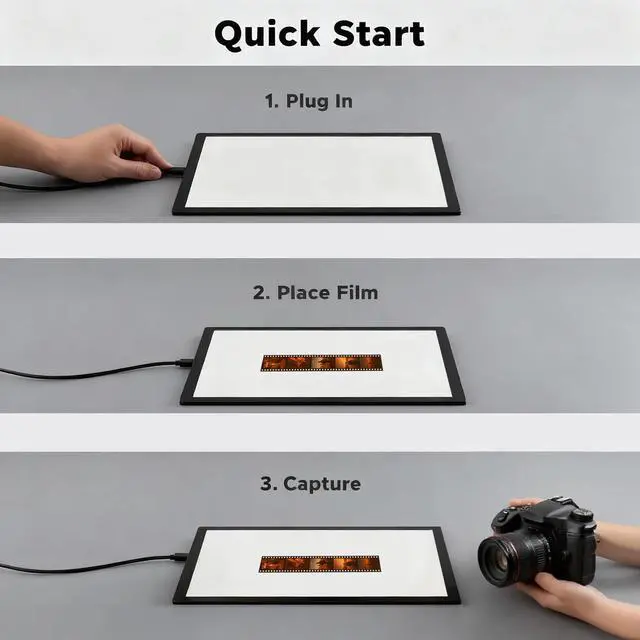 Quick Start

1. Plug In

2. Place Film

3. Capture