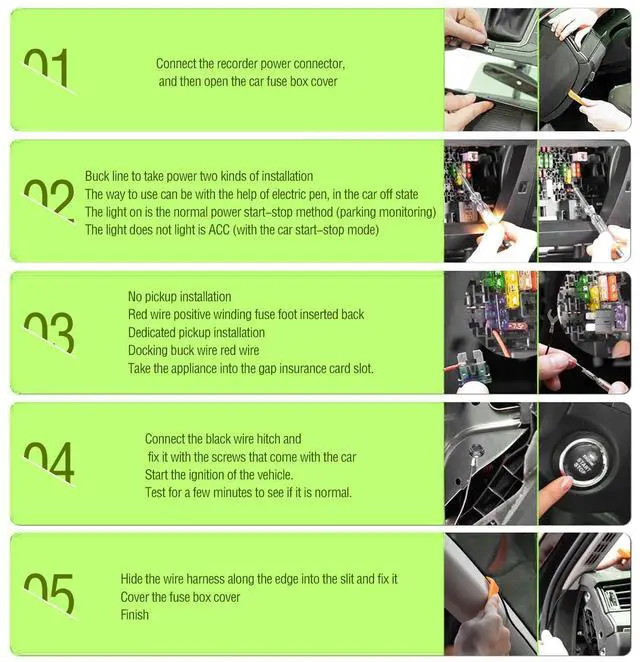 01

Connect the recorder power connector, and then open the car fuse box cover

02

Buck line to take power two kinds of installation
The way to use can be with the help of electric pen, in the car off state
The light on is the normal power start-stop method (parking monitoring)
The light does not light is ACC (with the car start-stop mode)

03

No pickup installation
Red wire positive winding fuse foot inserted back
Dedicated pickup installation
Docking buck wire red wire
Take the appliance into the gap insurance card slot.

04

Connect the black wire hitch and fix it with the screws that come with the car
Start the ignition of the vehicle.
Test for a few minutes to see if it is normal.

START STOP

05

Hide the wire harness along the edge into the slit and fix it
Cover the fuse box cover
Finish