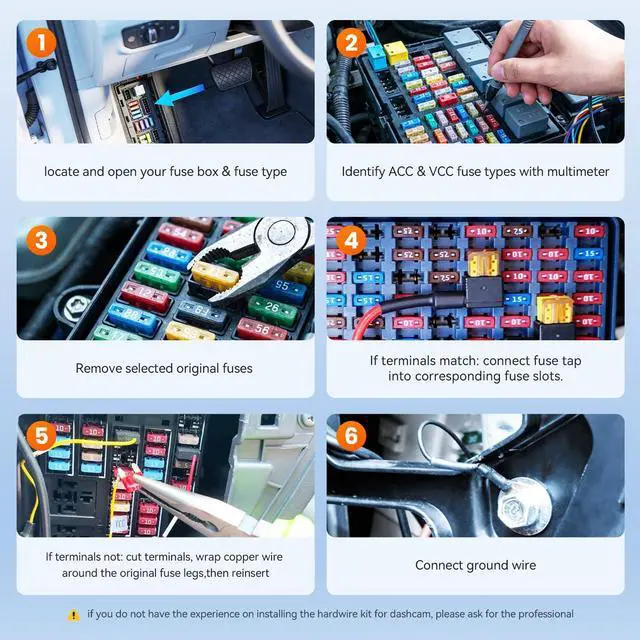 1

locate and open your fuse box & fuse type

2

Identify ACC & VCC fuse types with multimeter

3

Remove selected original fuses

4

If terminals match: connect fuse tap into corresponding fuse slots.

5

If terminals not: cut terminals, wrap copper wire around the original fuse legs,then reinsert

6

Connect ground wire

if you do not have the experience on installing the hardwire kit for dashcam, please ask for the professional