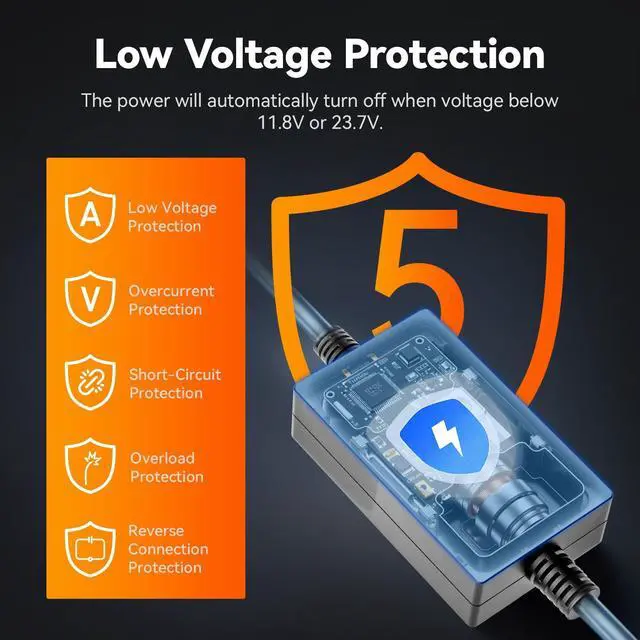 Low Voltage Protection

The power will automatically turn off when voltage below 11.8V or 23.7V.

A
Low Voltage Protection

V
Overcurrent Protection

Short-Circuit Protection

Overload Protection

Reverse Connection Protection

5