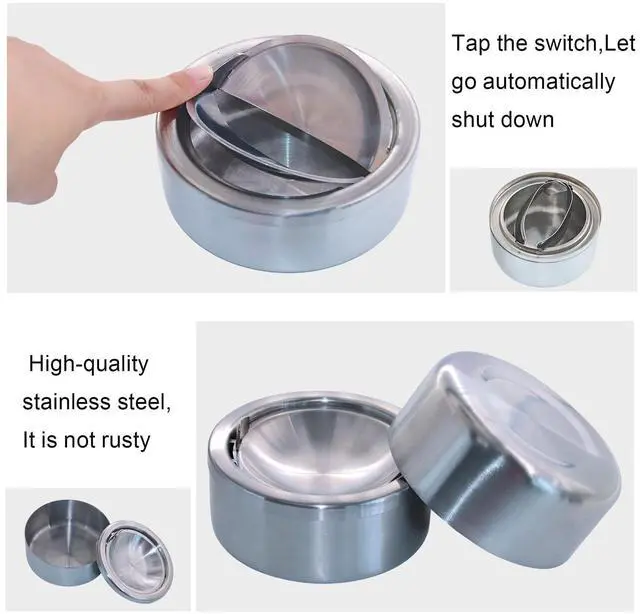 Tap the switch,Let go automatically shut down

High-quality stainless steel, It is not rusty