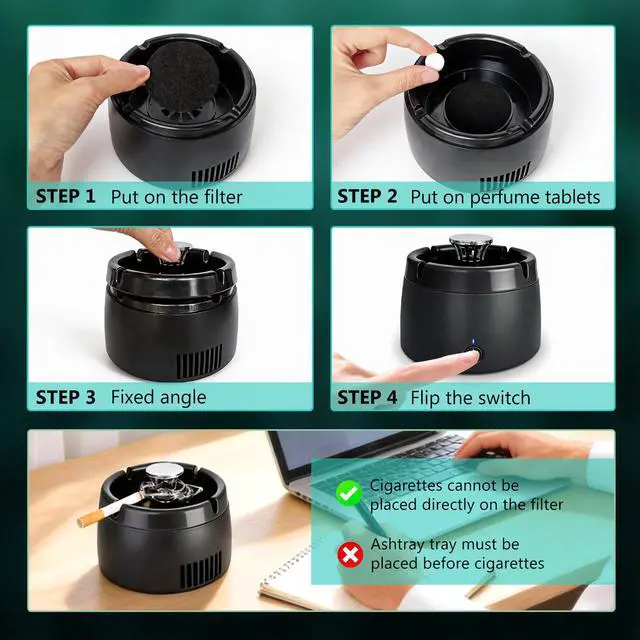 STEP 1 Put on the filter

STEP 2 Put on perfume tablets

STEP 3 Fixed angle

STEP 4 Flip the switch

Cigarettes cannot be placed directly on the filter

Ashtray tray must be placed before cigarettes