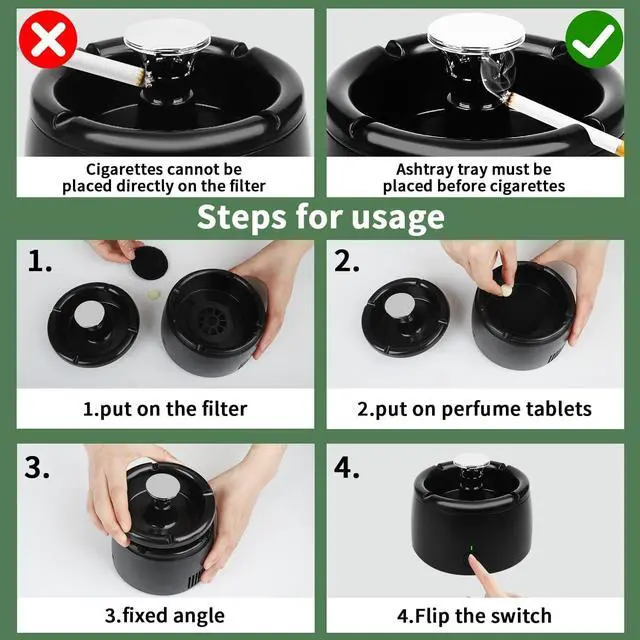 Cigarettes cannot be placed directly on the filter

Ashtray tray must be placed before cigarettes

Steps for usage

1.

1.put on the filter

2.

2.put on perfume tablets

3.

3.fixed angle

4.

4.Flip the switch