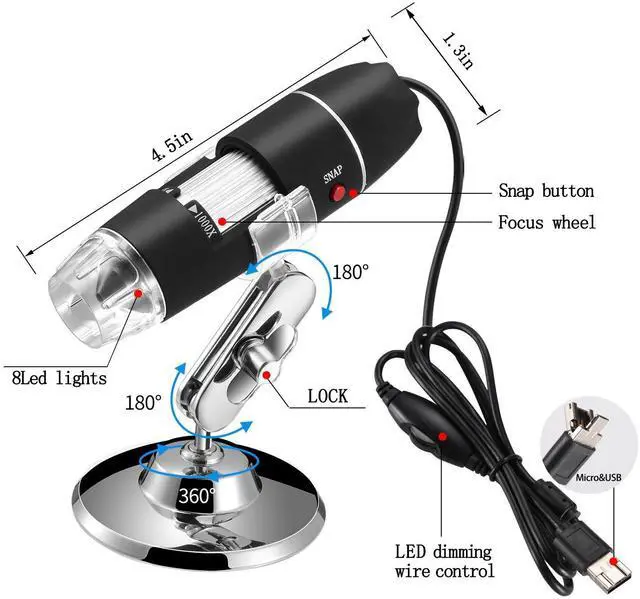 4.5in

1.3in

SNAP

1000X

Snap button

Focus wheel

180°

8Led lights

180°

LOCK

360°

Micro&USB

LED dimming wire control