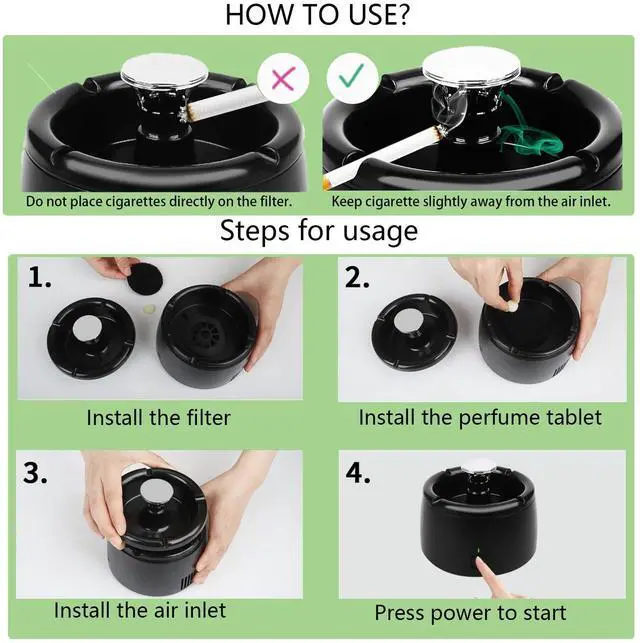 HOW TO USE?

Do not place cigarettes directly on the filter.

Keep cigarette slightly away from the air inlet.

Steps for usage

1.

Install the filter

2.

Install the perfume tablet

3.

Install the air inlet

4.

Press power to start