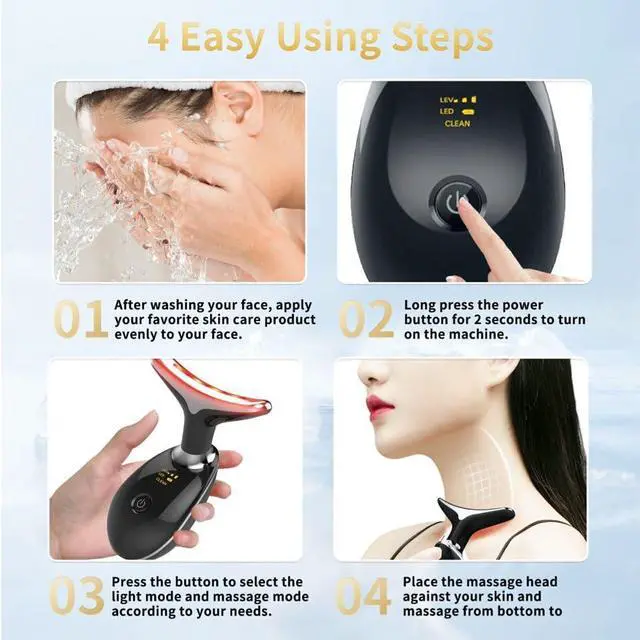 4 Easy Using Steps

LEV
LED
CLEAN

01 After washing your face, apply your favorite skin care product evenly to your face.

02 Long press the power button for 2 seconds to turn on the machine.

LEV
LED
CLEAN

03 Press the button to select the light mode and massage mode according to your needs.

04 Place the massage head against your skin and massage from bottom to