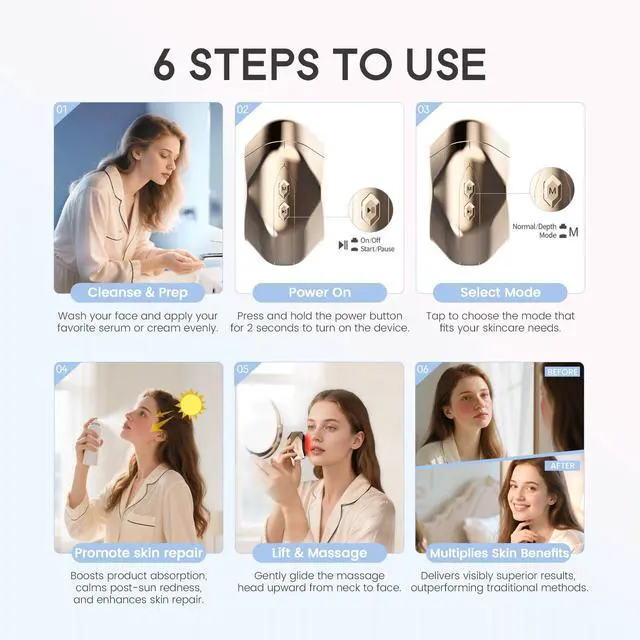 6 STEPS TO USE

01

Cleanse & Prep

Wash your face and apply your favorite serum or cream evenly.

02

On/Off
Start/Pause

Power On

Press and hold the power button for 2 seconds to turn on the device.

03

M

Normal/Depth Mode M

Select Mode

Tap to choose the mode that fits your skincare needs.

04

Promote skin repair

Boosts product absorption, calms post-sun redness, and enhances skin repair.

05

Lift & Massage

Gently glide the massage head upward from neck to face.

06

BEFORE

AFTER

Multiplies Skin Benefits

Delivers visibly superior results, outperforming traditional methods.