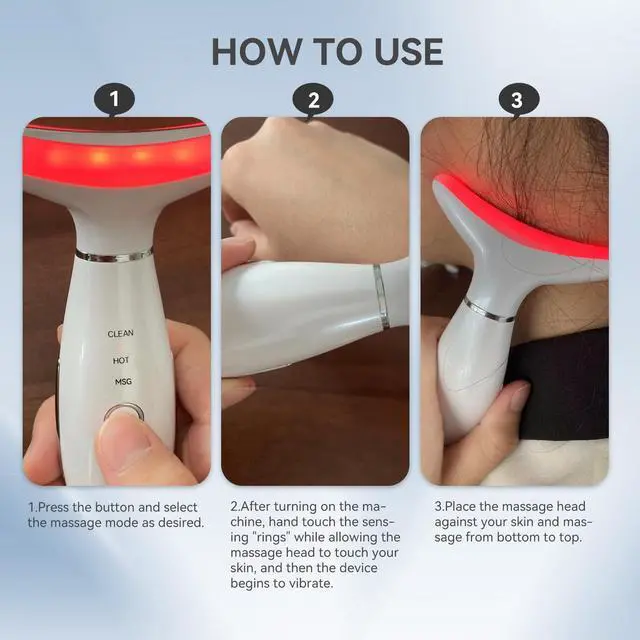 HOW TO USE

1

CLEAN
HOT
MSG

1.Press the button and select the massage mode as desired.

2

2.After turning on the machine, hand touch the sensing "rings" while allowing the massage head to touch your skin, and then the device begins to vibrate.

3

3.Place the massage head against your skin and massage from bottom to top.