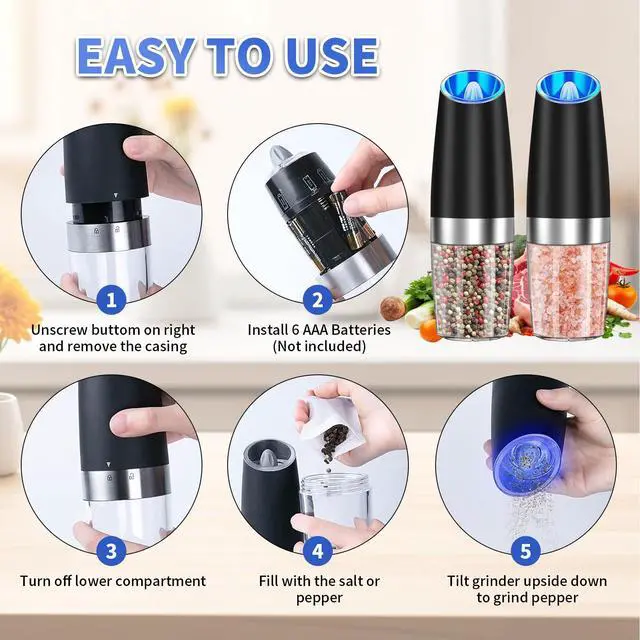 EASY TO USE

1
Unscrew buttom on right and remove the casing

2
Install 6 AAA Batteries (Not included)

3
Turn off lower compartment

4
Fill with the salt or pepper

5
Tilt grinder upside down to grind pepper