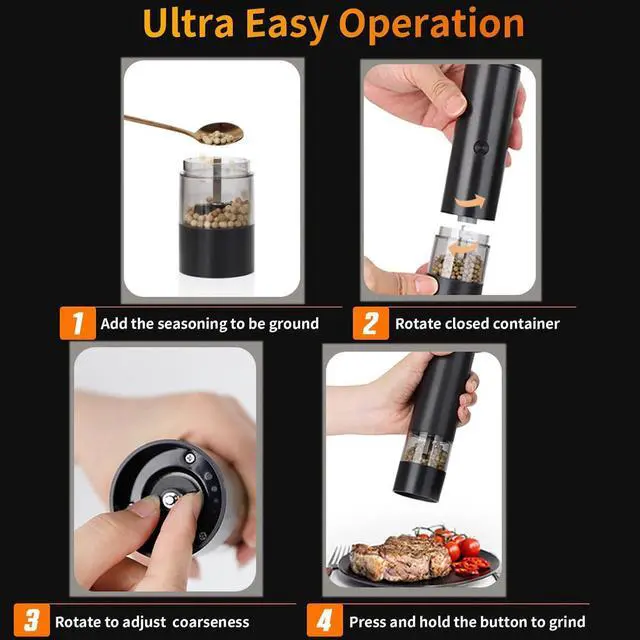 Ultra Easy Operation

1 Add the seasoning to be ground

2 Rotate closed container

3 Rotate to adjust coarseness

4 Press and hold the button to grind