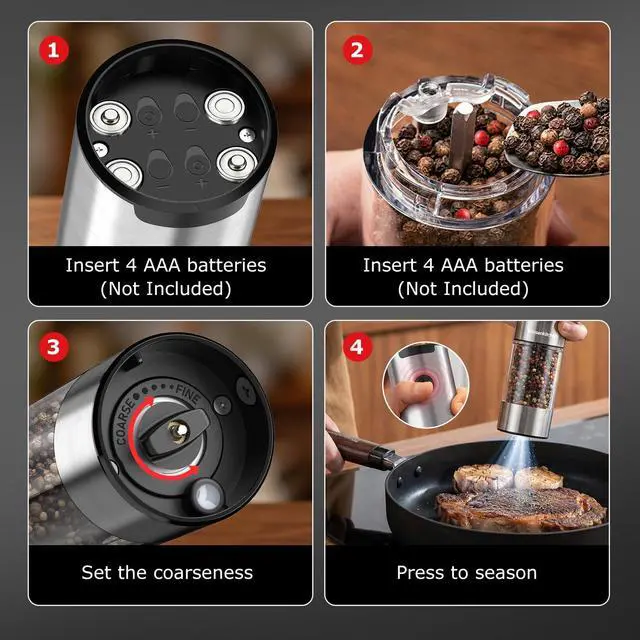 1

Insert 4 AAA batteries (Not Included)

2

Insert 4 AAA batteries (Not Included)

3

COARSE FINE

Set the coarseness

4

Press to season