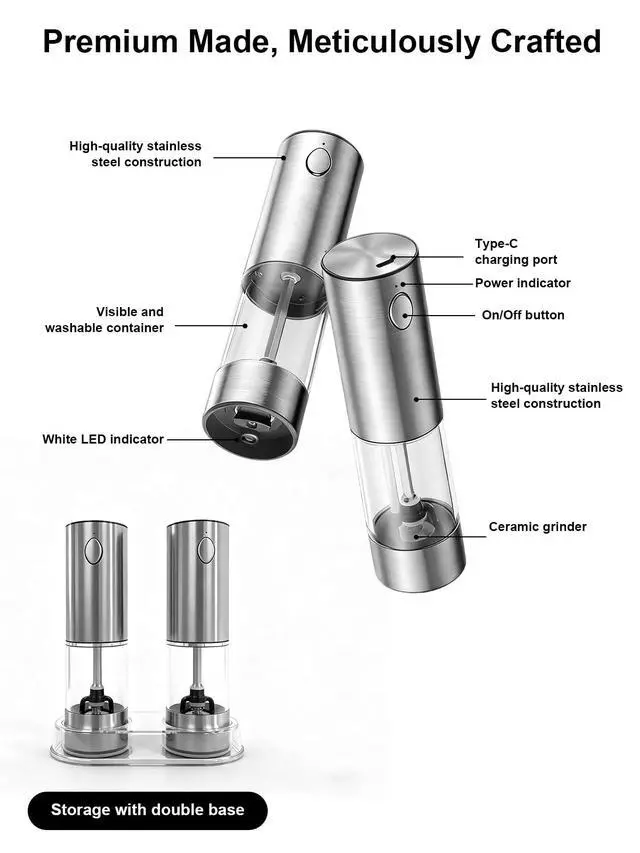 Premium Made, Meticulously Crafted

High-quality stainless steel construction

Visible and washable container

White LED indicator

Type-C charging port

Power indicator

On/Off button

High-quality stainless steel construction

Ceramic grinder

Storage with double base