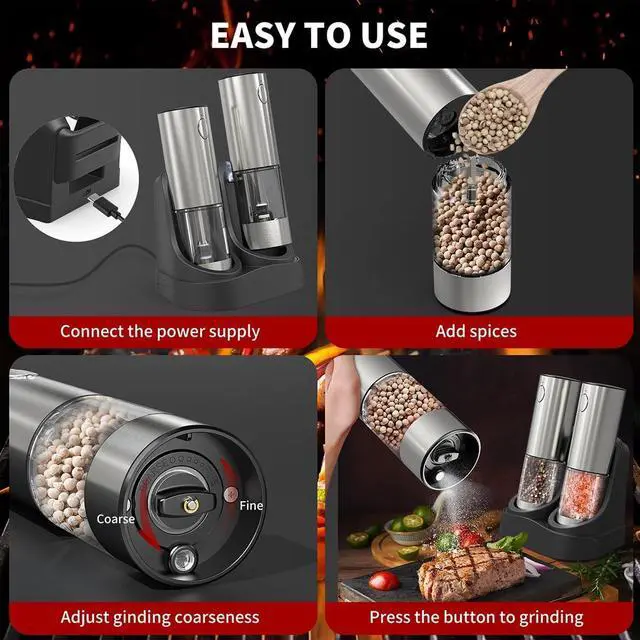 EASY TO USE

Connect the power supply

Add spices

Coarse

Fine

Adjust ginding coarseness

Press the button to grinding