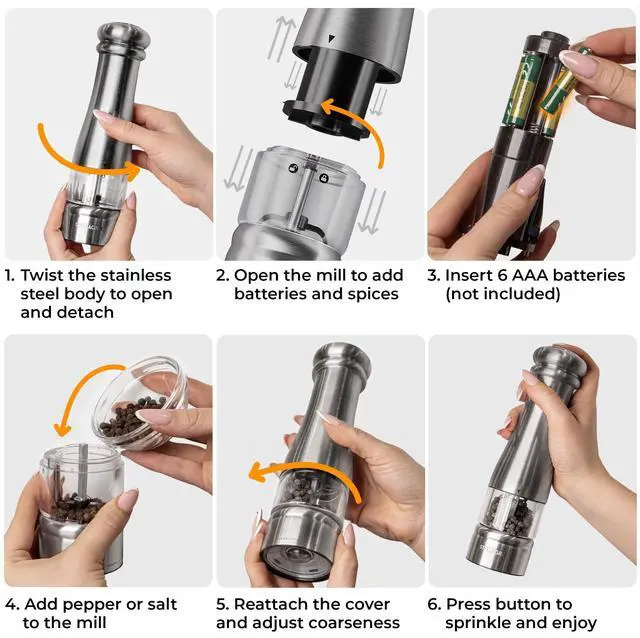 1. Twist the stainless steel body to open and detach

2. Open the mill to add batteries and spices

3. Insert 6 AAA batteries (not included)

4. Add pepper or salt to the mill

5. Reattach the cover and adjust coarseness

6. Press button to sprinkle and enjoy