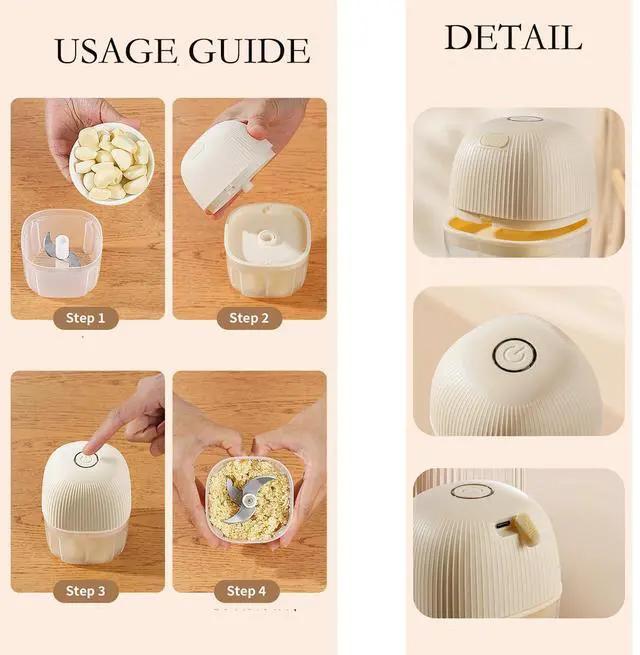 USAGE GUIDE

Step 1

Step 2

Step 3

Step 4

DETAIL