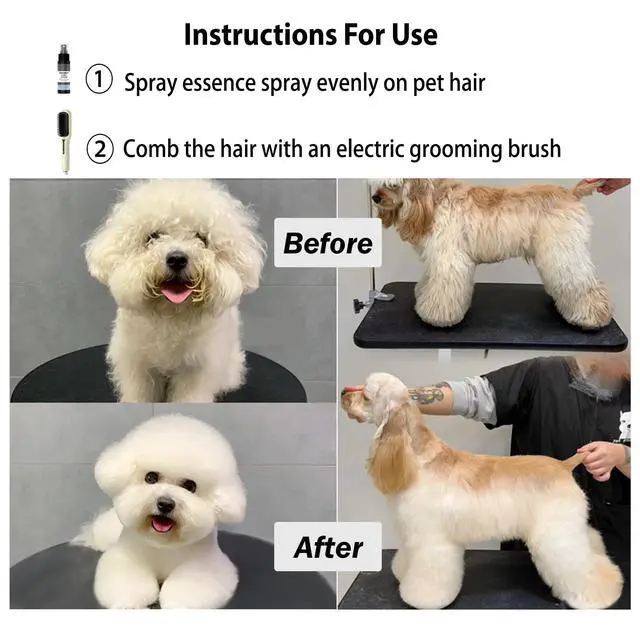 Instructions For Use

① Spray essence spray evenly on pet hair

② Comb the hair with an electric grooming brush

Before

After