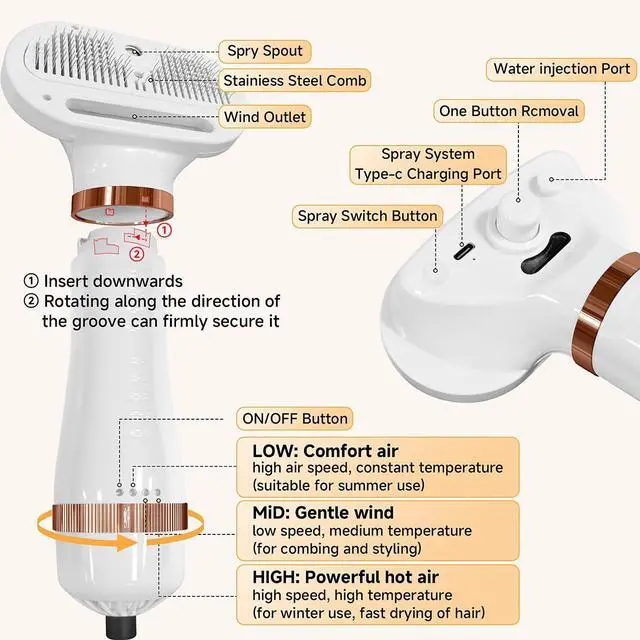 Spry Spout
Stainiess Steel Comb
Wind Outlet

Water injection Port
One Button Rcmoval
Spray System
Type-c Charging Port
Spray Switch Button

① ②

① Insert downwards
② Rotating along the direction of the groove can firmly secure it

ON/OFF Button

LOW: Comfort air
high air speed, constant temperature (suitable for summer use)

MiD: Gentle wind
low speed, medium temperature (for combing and styling)

HIGH: Powerful hot air
high speed, high temperature (for winter use, fast drying of hair)