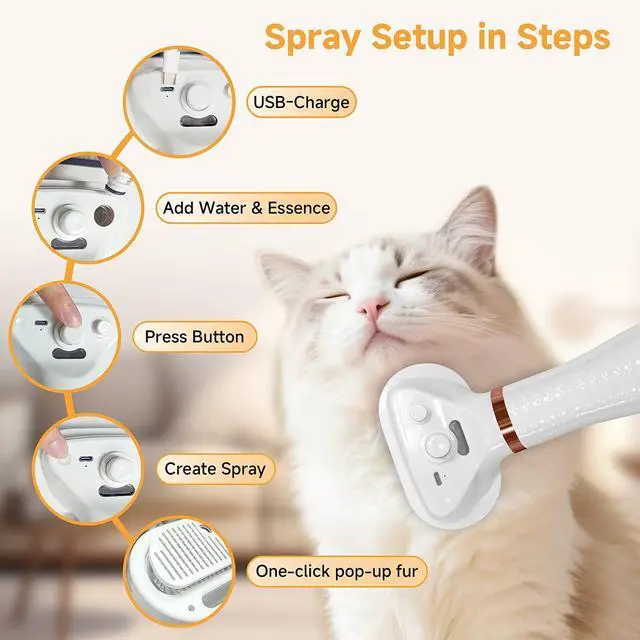 Spray Setup in Steps

USB-Charge

Add Water & Essence

Press Button

Create Spray

One-click pop-up fur