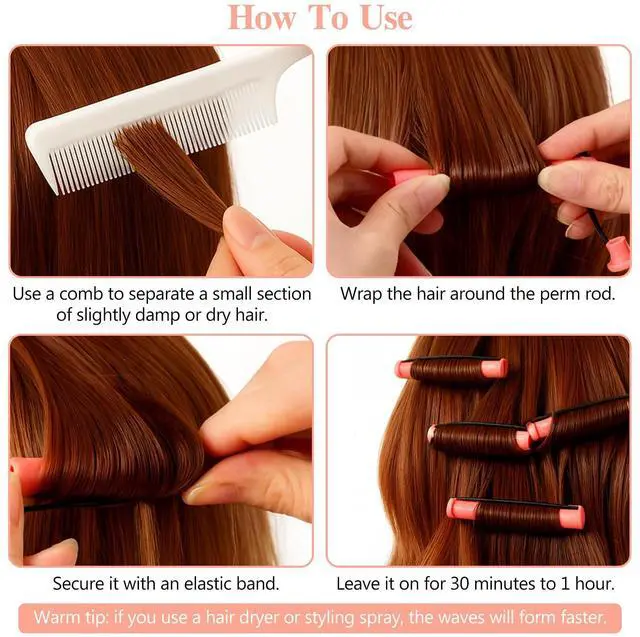 How To Use

Use a comb to separate a small section of slightly damp or dry hair.

Wrap the hair around the perm rod.

Secure it with an elastic band.

Leave it on for 30 minutes to 1 hour.

Warm tip: if you use a hair dryer or styling spray, the waves will form faster.